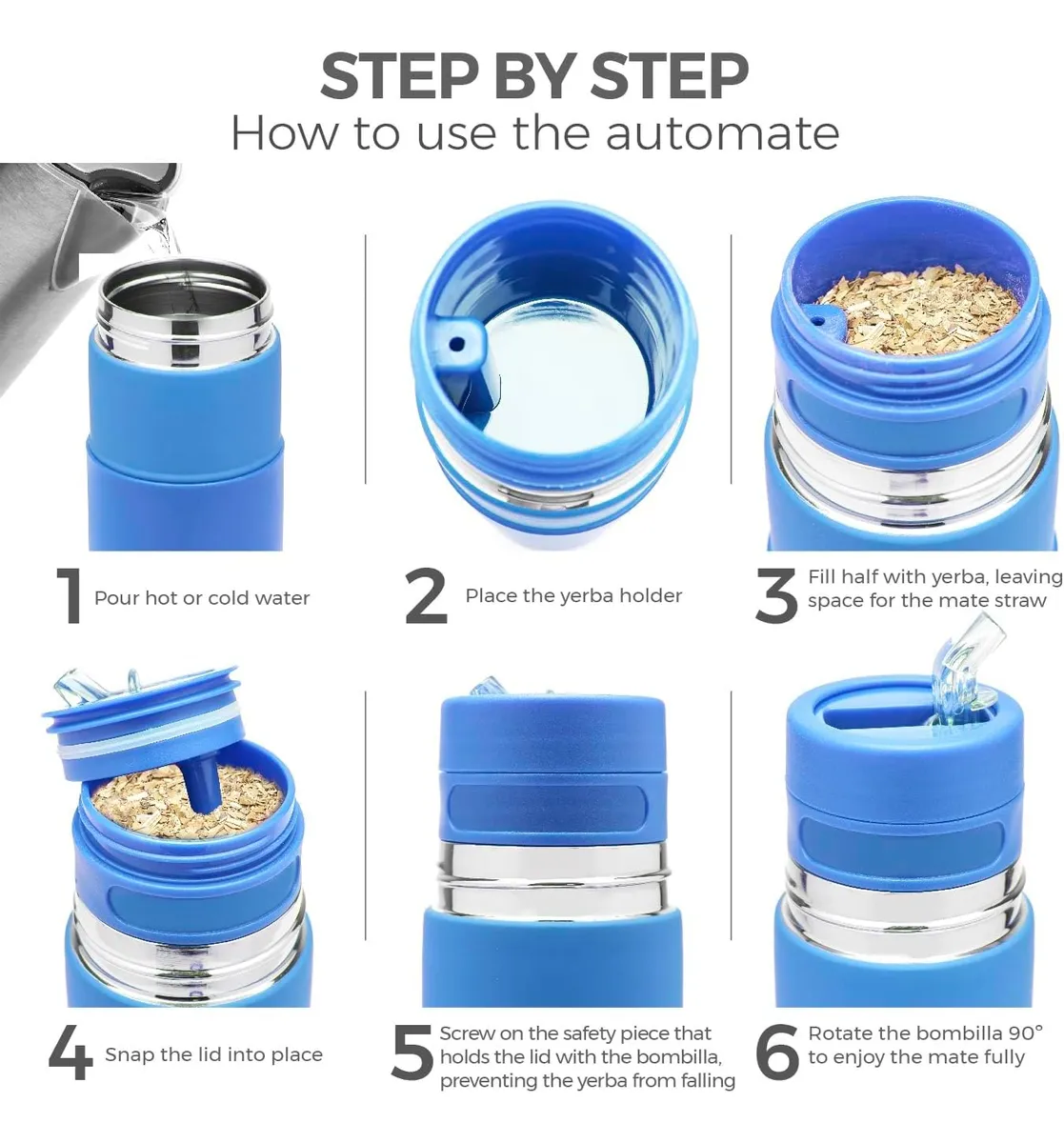 STEP BY STEP
How to use the automate

1 Pour hot or cold water

2 Place the yerba holder

3 Fill half with yerba, leaving space for the mate straw

4 Snap the lid into place

5 Screw on the safety piece that holds the lid with the bombilla, preventing the yerba from falling

6 Rotate the bombilla 90° to enjoy the mate fully