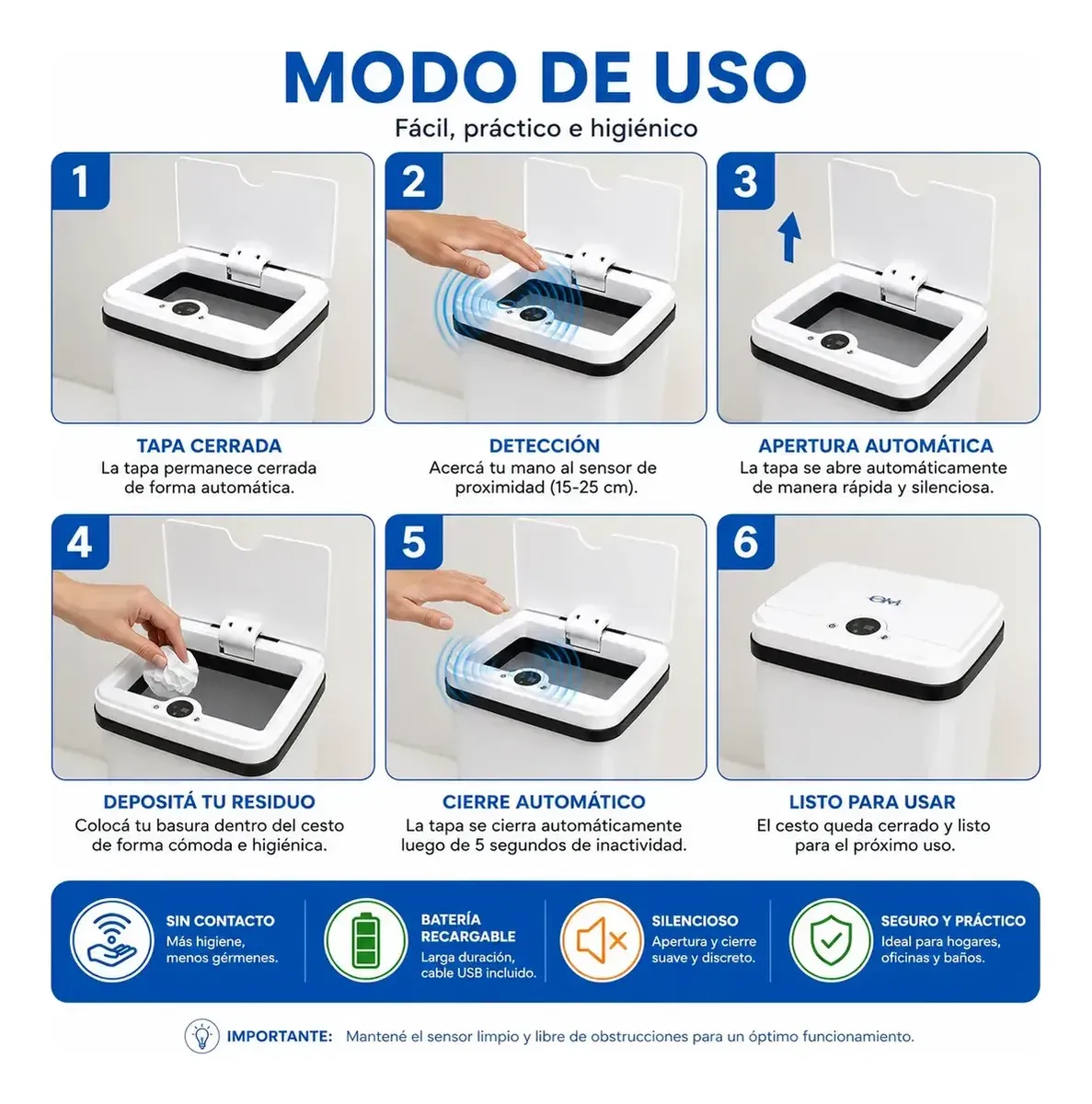 MODO DE USO
Fácil, práctico e higiénico

1

TAPA CERRADA
La tapa permanece cerrada de forma automática.

2

DETECCIÓN
Acercá tu mano al sensor de proximidad (15-25 cm).

3

APERTURA AUTOMÁTICA
La tapa se abre automáticamente de manera rápida y silenciosa.

4

DEPOSITÁ TU RESIDUO
Colocá tu basura dentro del cesto de forma cómoda e higiénica.

5

CIERRE AUTOMÁTICO
La tapa se cierra automáticamente luego de 5 segundos de inactividad.

6

LISTO PARA USAR
El cesto queda cerrado y listo para el próximo uso.

SIN CONTACTO
Más higiene, menos gérmenes.

BATERÍA RECARGABLE
Larga duración, cable USB incluido.

SILENCIOSO
Apertura y cierre suave y discreto.

SEGURO Y PRÁCTICO
Ideal para hogares, oficinas y baños.

IMPORTANTE: Mantené el sensor limpio y libre de obstrucciones para un óptimo funcionamiento.